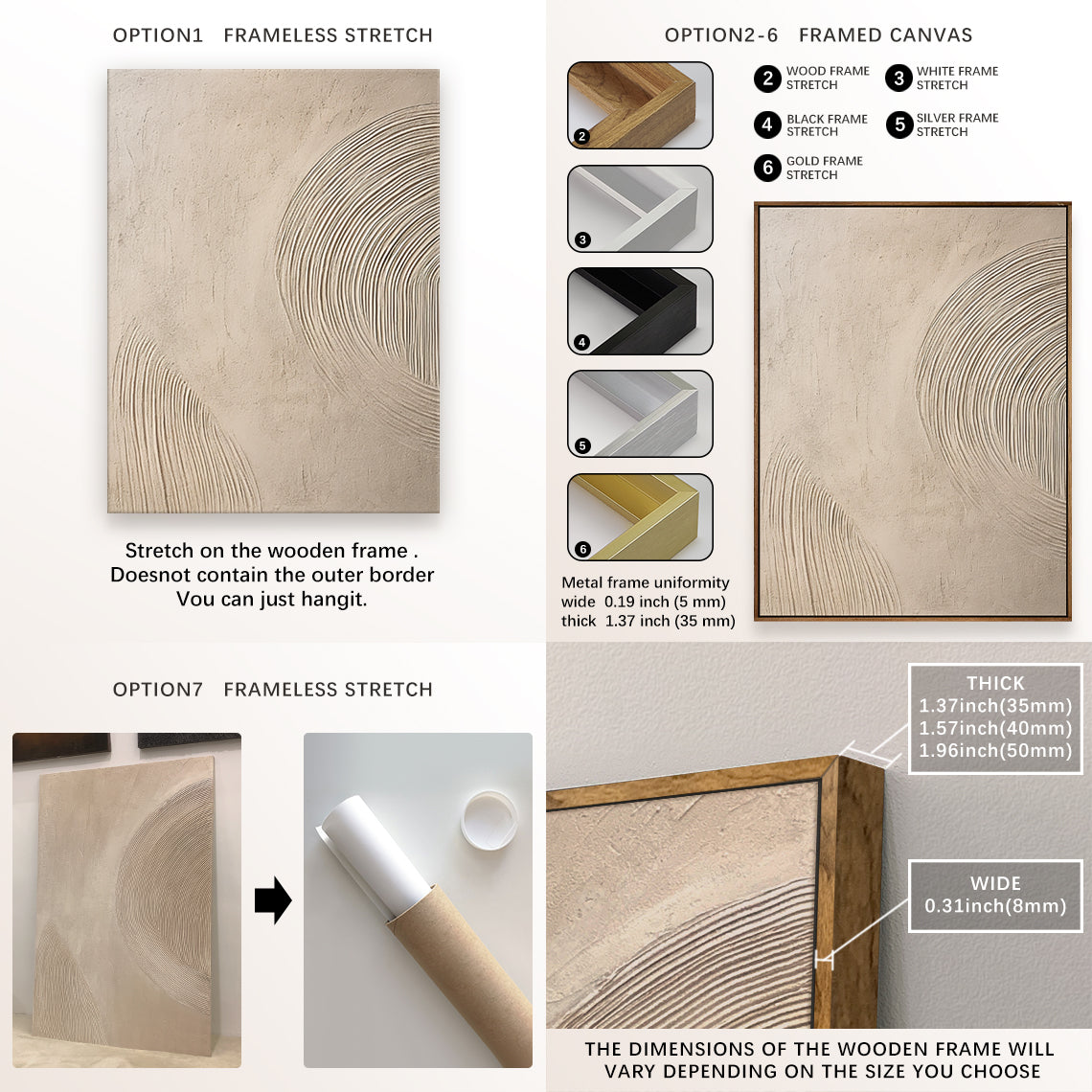 OPTION1 FRAMELESS STRETCH

Stretch on the wooden frame .
Doesnot contain the outer border
Vou can just hangit.

OPTION2-6 FRAMED CANVAS

2
3
4
5
6

2 WOOD FRAME STRETCH
3 WHITE FRAME STRETCH
4 BLACK FRAME STRETCH
5 SILVER FRAME STRETCH
6 GOLD FRAME STRETCH

Metal frame uniformity
wide 0.19 inch (5 mm)
thick 1.37 inch (35 mm)

OPTION7 FRAMELESS STRETCH

THICK
1.37inch(35mm)
1.57inch(40mm)
1.96inch(50mm)

WIDE
0.31inch(8mm)

THE DIMENSIONS OF THE WOODEN FRAME WILL VARY DEPENDING ON THE SIZE YOU CHOOSE